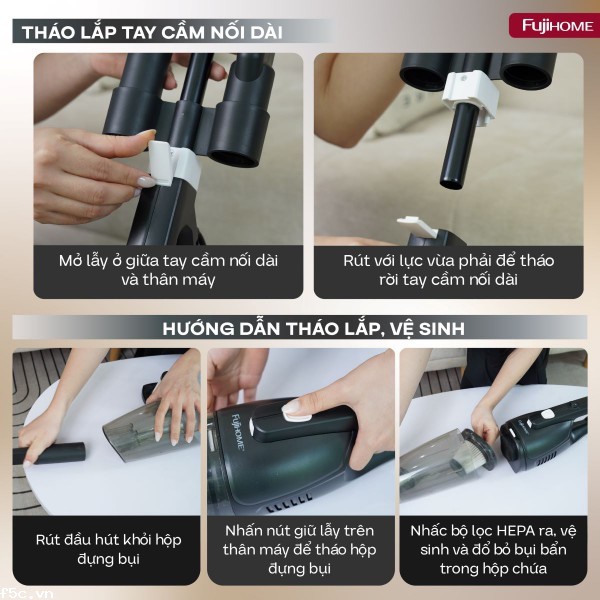 THÁO LẮP TAY CẦM NỐI DÀI

FujiHOME

Mở lẫy ở giữa tay cầm nối dài và thân máy

Rút với lực vừa phải để tháo rời tay cầm nối dài

HƯỚNG DẪN THÁO LẮP, VỆ SINH

FujiHOME

Rút đầu hút khỏi hộp đựng bụi

Nhấn nút giữ lẫy trên thân máy để tháo hộp đựng bụi

Nhấc bộ lọc HEPA ra, vệ sinh và đổ bỏ bụi bẩn trong hộp chứa

f5c.vn