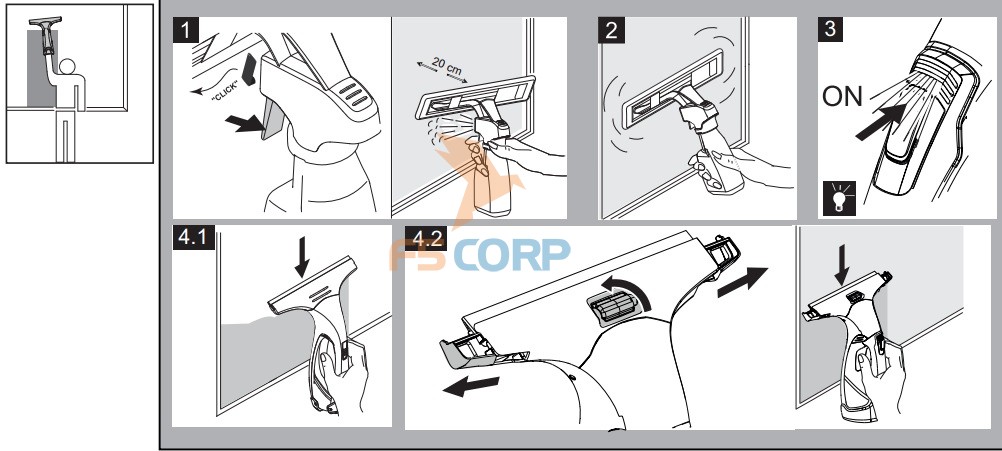 1

"CLICK"

20 cm

2

3

ON

4.1

4.2

FS CORP